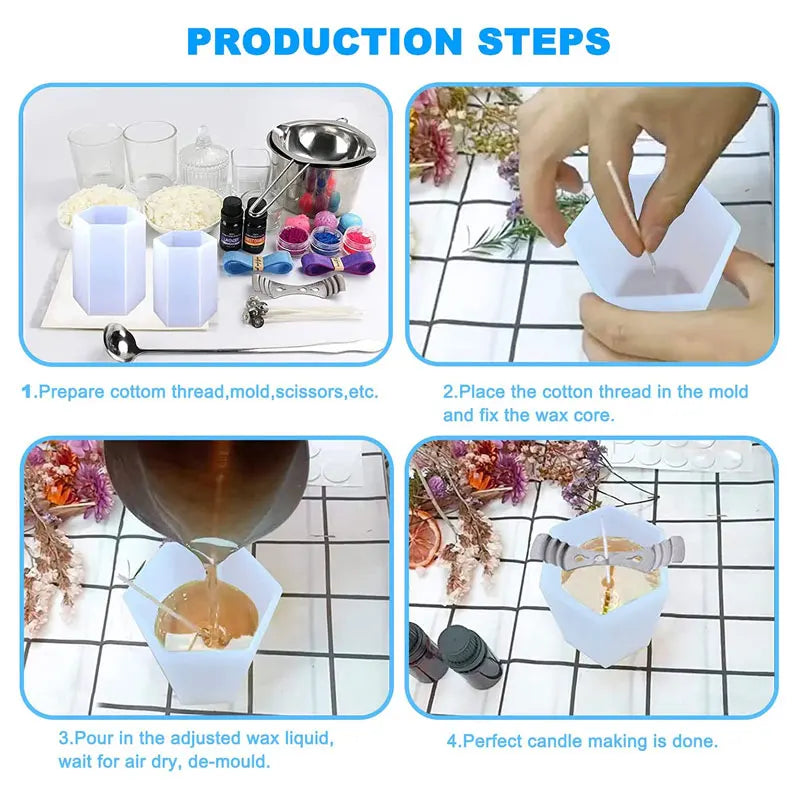 PRODUCTION STEPS

1.Prepare cottom thread,mold,scissors,etc.

2.Place the cotton thread in the mold and fix the wax core.

3.Pour in the adjusted wax liquid, wait for air dry, de-mould.

4.Perfect candle making is done.