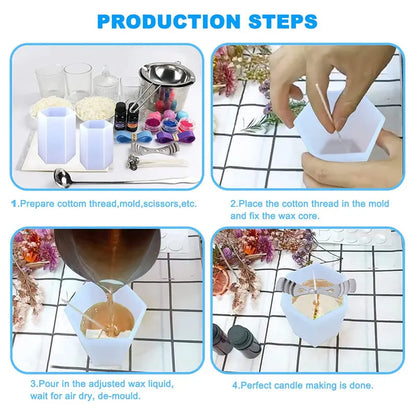 PRODUCTION STEPS

1.Prepare cottom thread,mold,scissors,etc.

2.Place the cotton thread in the mold and fix the wax core.

3.Pour in the adjusted wax liquid, wait for air dry, de-mould.

4.Perfect candle making is done.